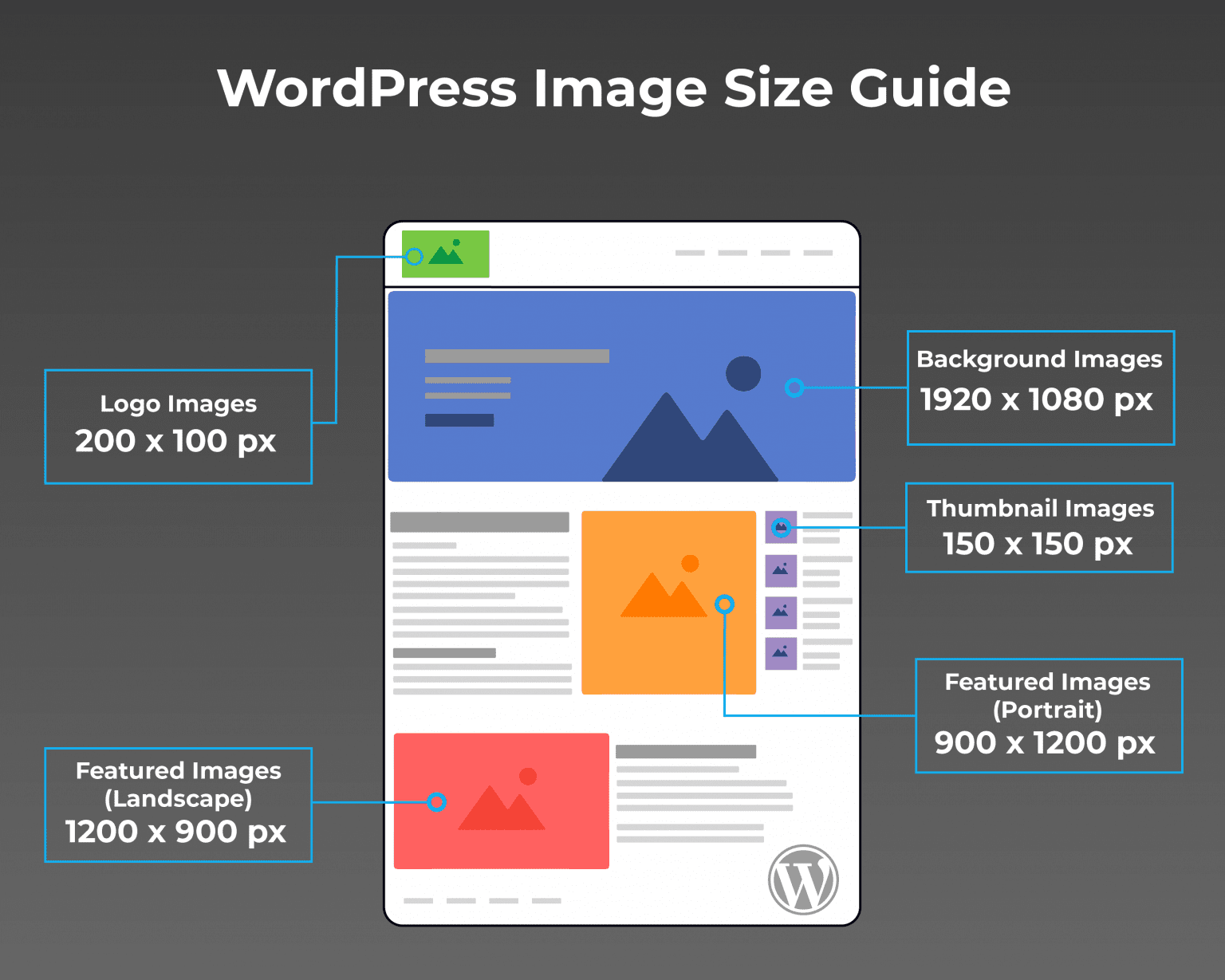 WordPress Image Size Guide

Logo Images
200 x 100 px

Background Images
1920 x 1080 px

Thumbnail Images
150 x 150 px

Featured Images
(Portrait)
900 x 1200 px

Featured Images
(Landscape)
1200 x 900 px